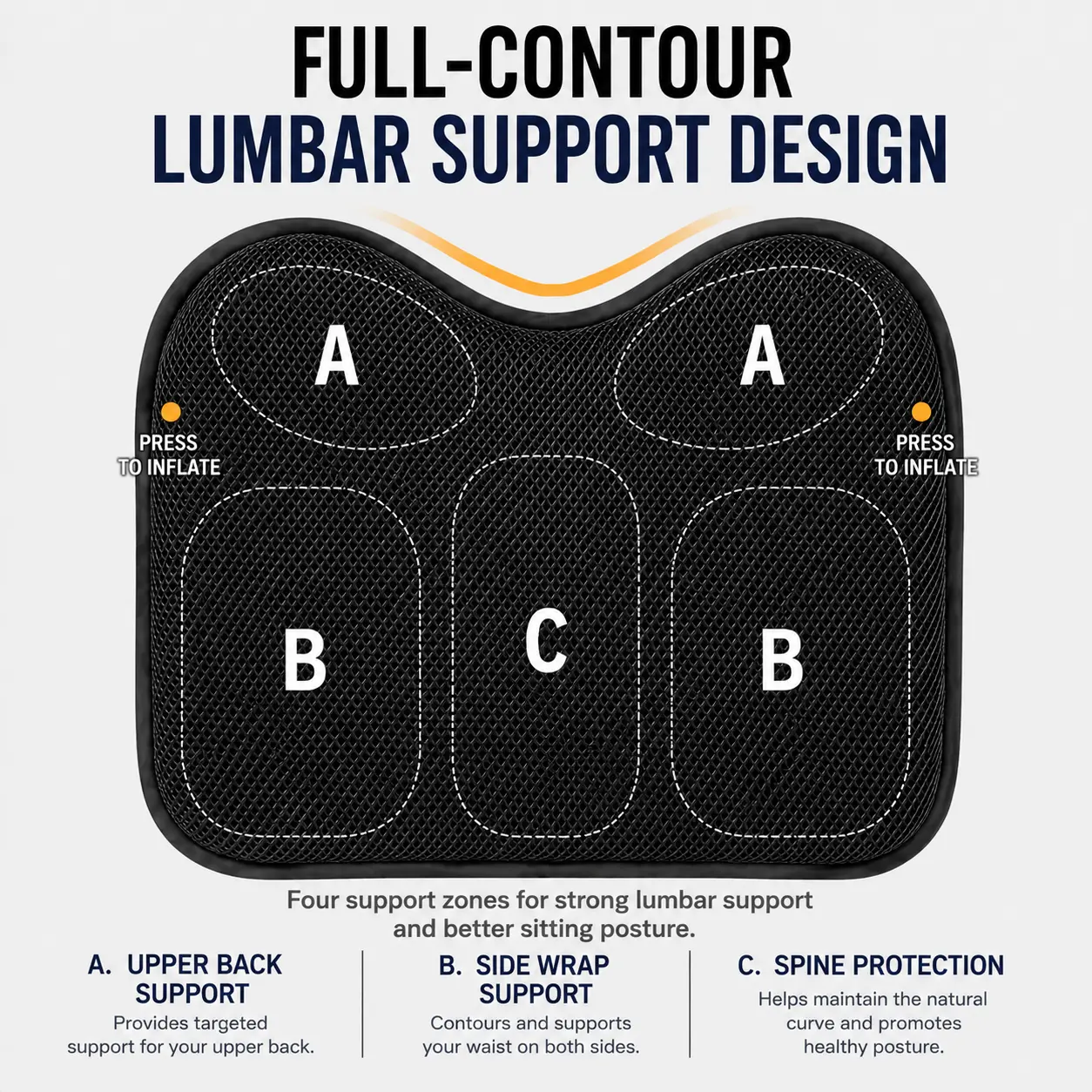 FULL-CONTOUR
LUMBAR SUPPORT DESIGN

A

A

PRESS
TO INFLATE

PRESS
TO INFLATE

B

C

B

Four support zones for strong lumbar support and better sitting posture.

A. UPPER BACK SUPPORT
Provides targeted support for your upper back.

B. SIDE WRAP SUPPORT
Contours and supports your waist on both sides.

C. SPINE PROTECTION
Helps maintain the natural curve and promotes healthy posture.