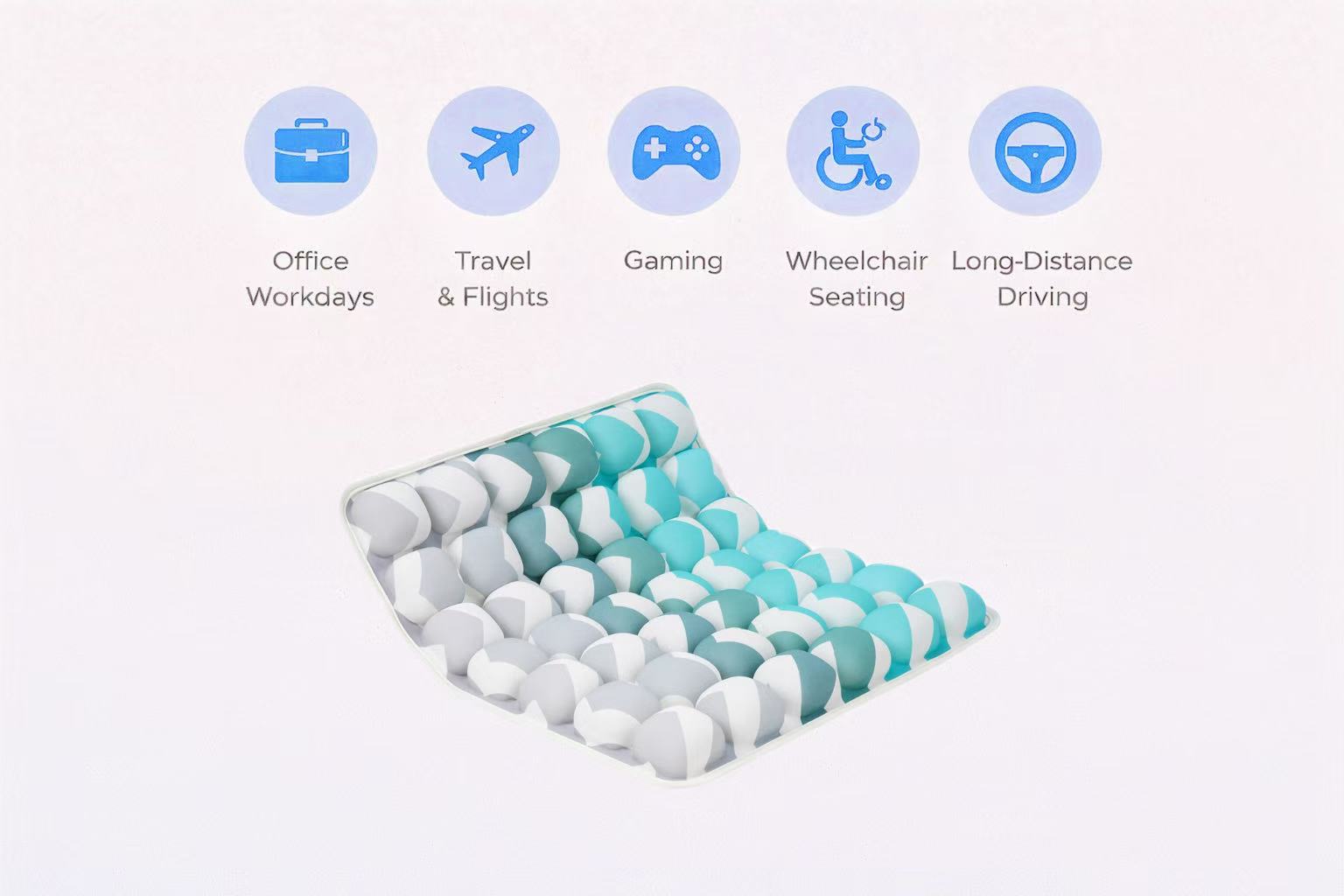 Office Workdays

Travel & Flights

Gaming

Wheelchair Seating

Long-Distance Driving